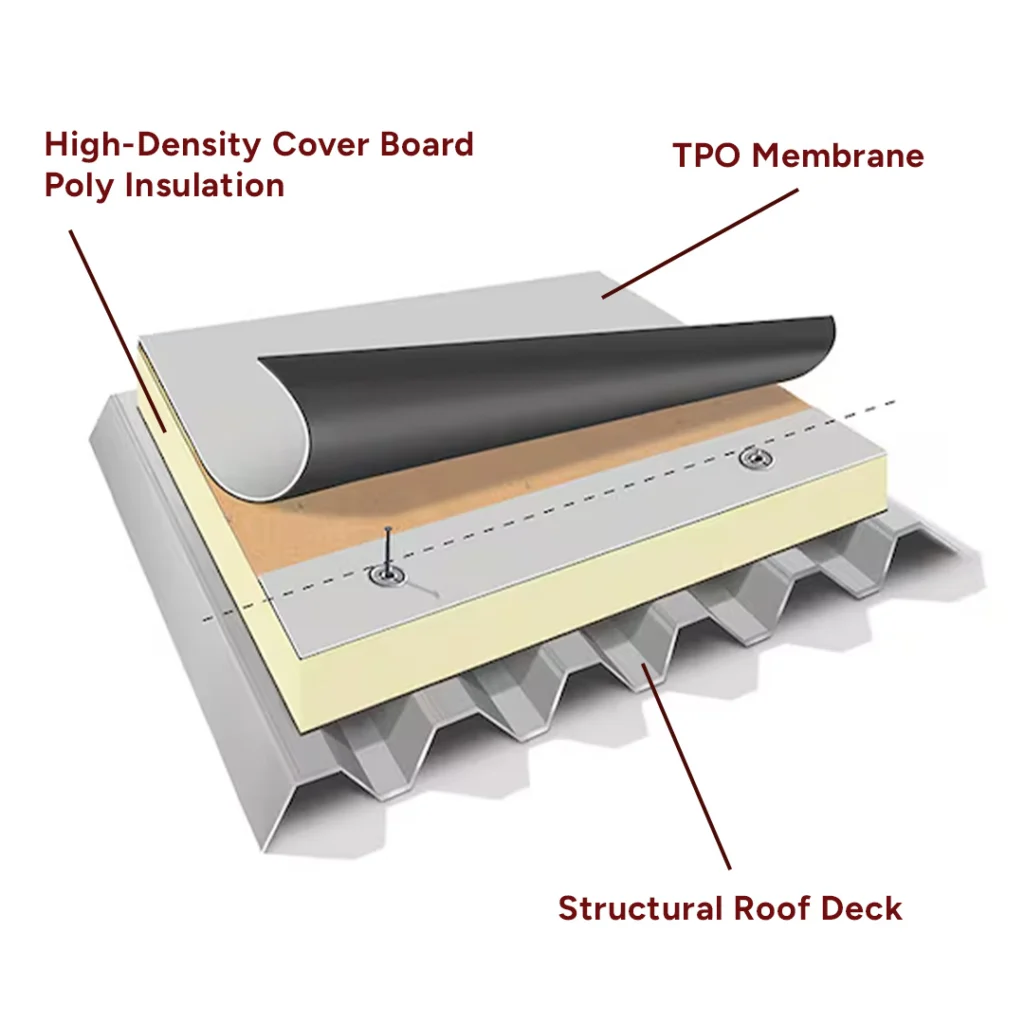 High-Density Cover Board
Poly Insulation

TPO Membrane

Structural Roof Deck