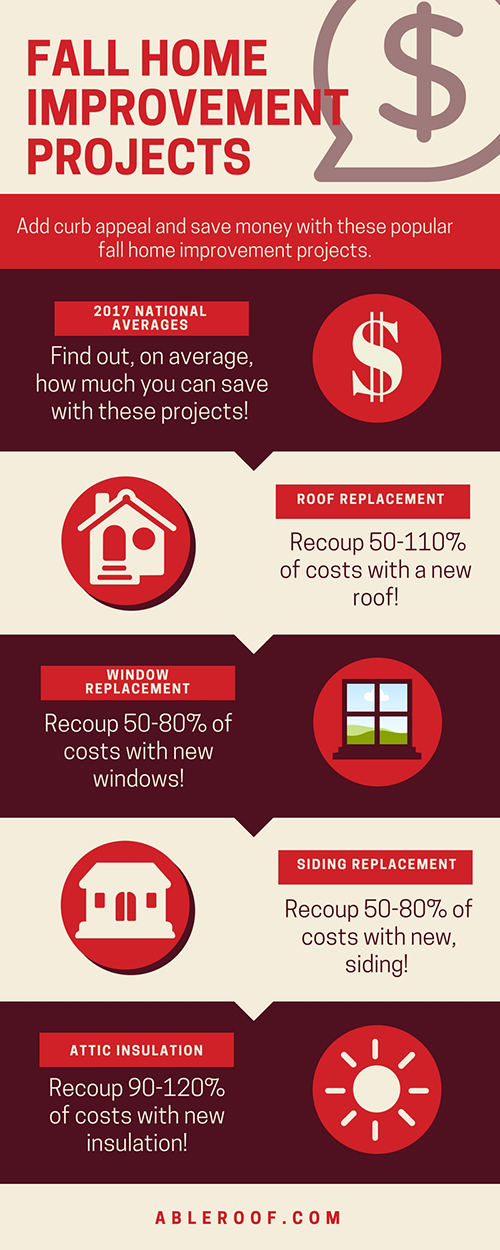 FALL HOME IMPROVEMENT PROJECTS

$

Add curb appeal and save money with these popular fall home improvement projects.

2017 NATIONAL AVERAGES

Find out, on average, how much you can save with these projects!

$

ROOF REPLACEMENT

Recoup 50-110% of costs with a new roof!

WINDOW REPLACEMENT

Recoup 50-80% of costs with new windows!

SIDING REPLACEMENT

Recoup 50-80% of costs with new, siding!

ATTIC INSULATION

Recoup 90-120% of costs with new insulation!

ABLEROOF.COM